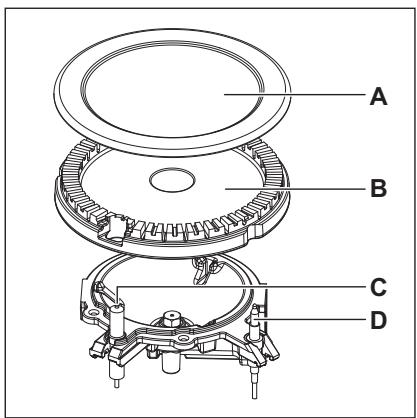 A
B
C
D