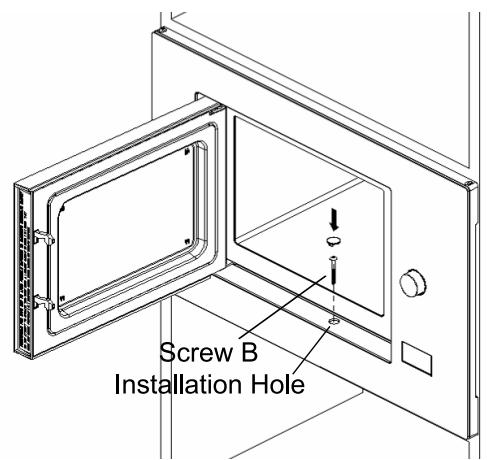 Screw B
Installation Hole