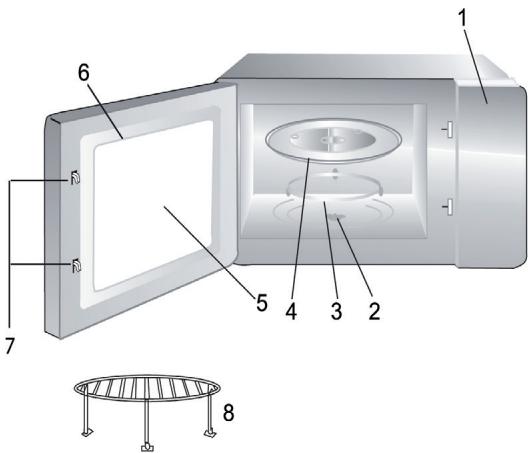 1
6
7
5
4
3
2
8