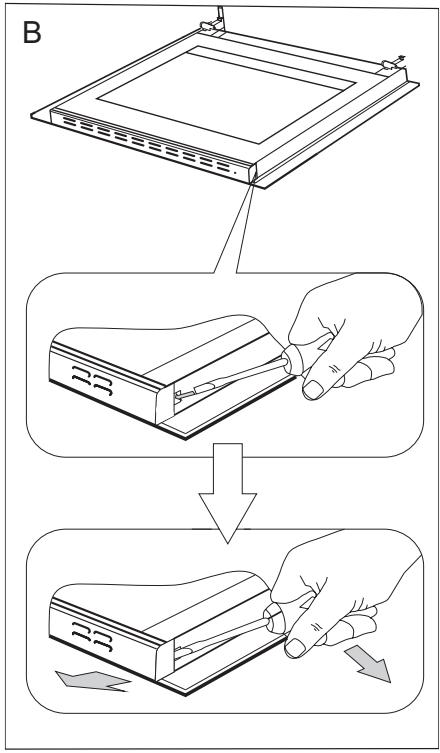 B