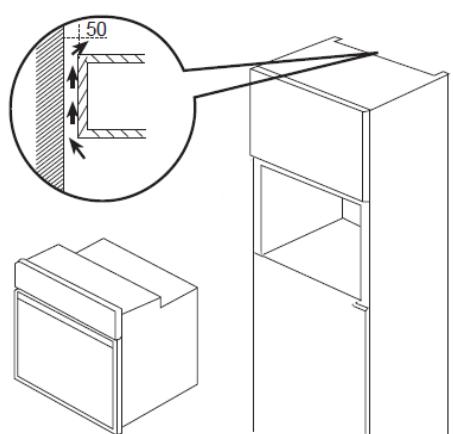 50