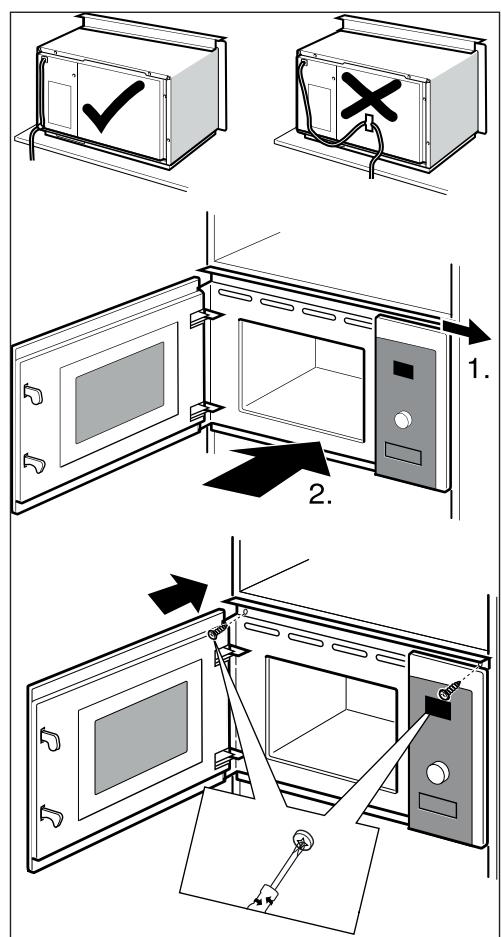 1.

2.