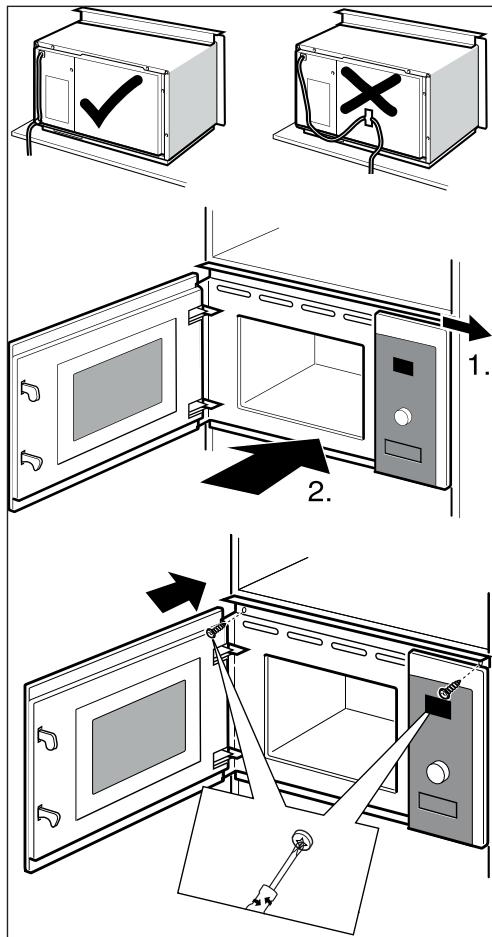 1.

2.