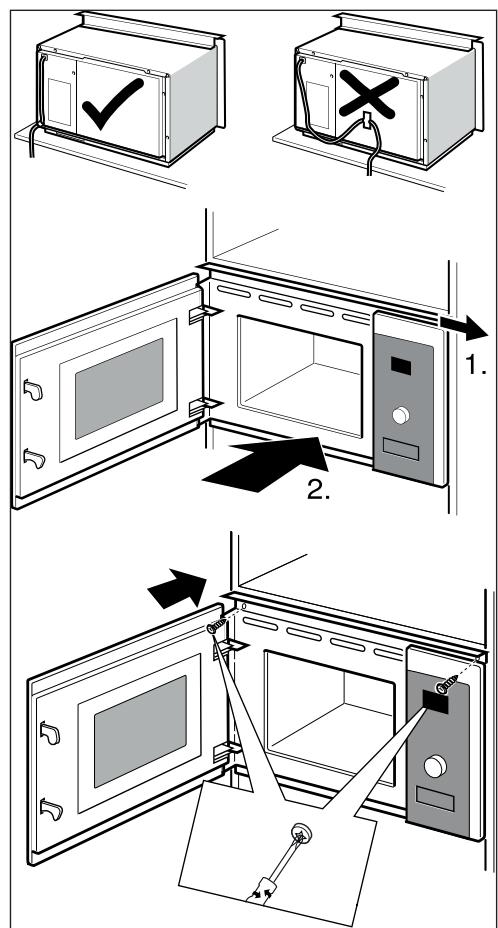 1.

2.