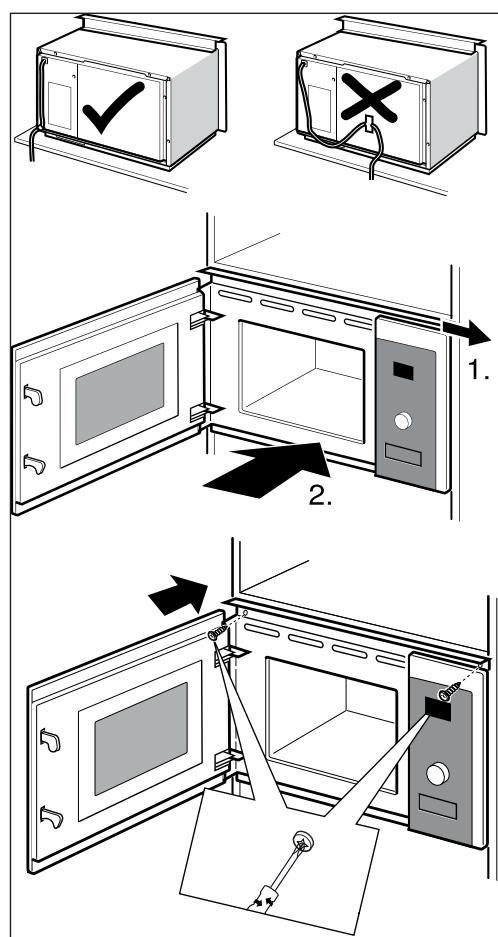 1.

2.