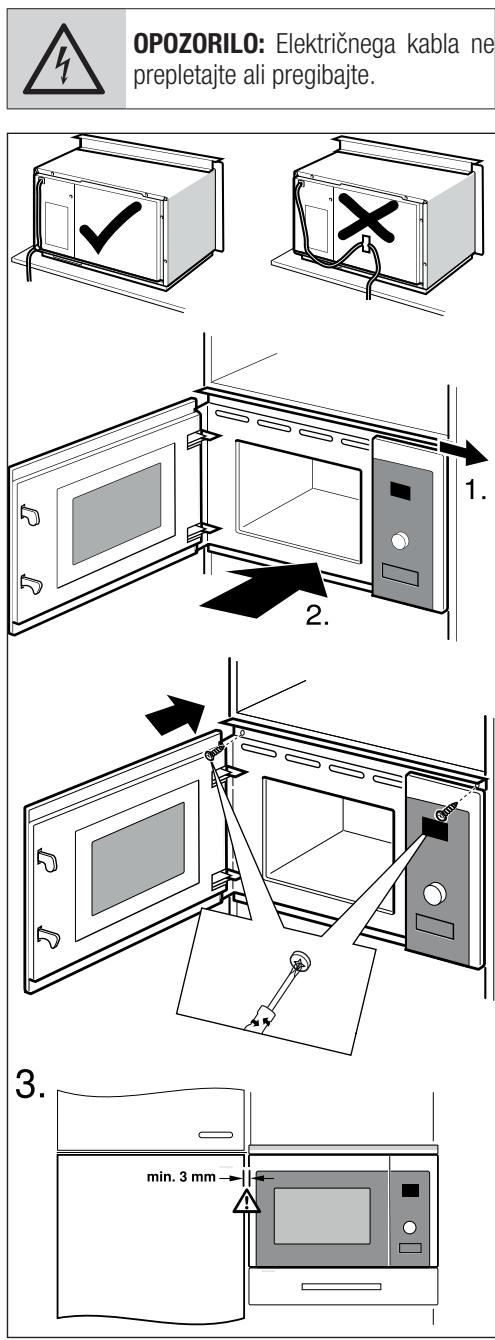 **OPOZORILO:** Električnega kabla ne prepletajte ali pregibajte.

1.

2.

3.

min. 3 mm