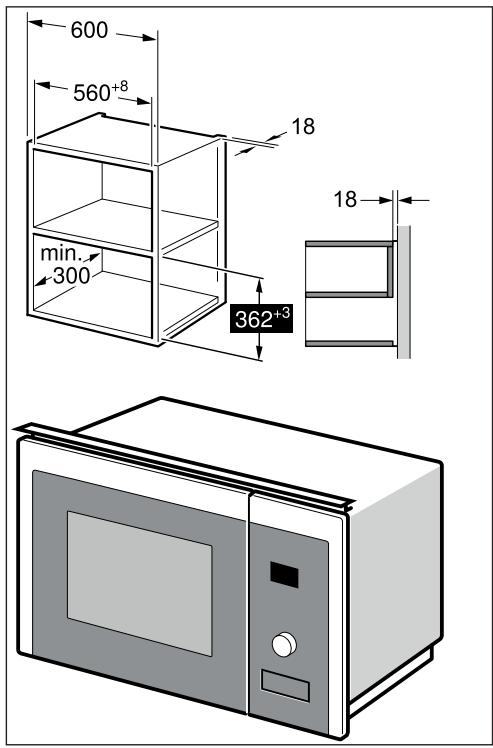 600

$560^{+8}$

18

18

min.
300

$362^{+3}$