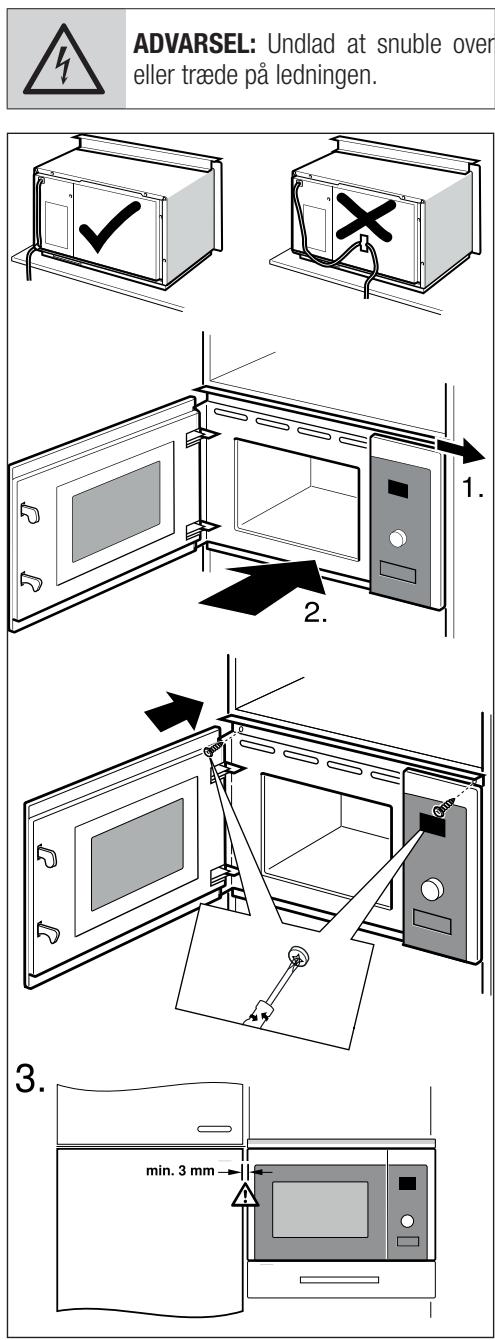 **ADVARSEL:** Undlad at snuble over eller træde på ledningen.

1.

2.

3.

min. 3 mm