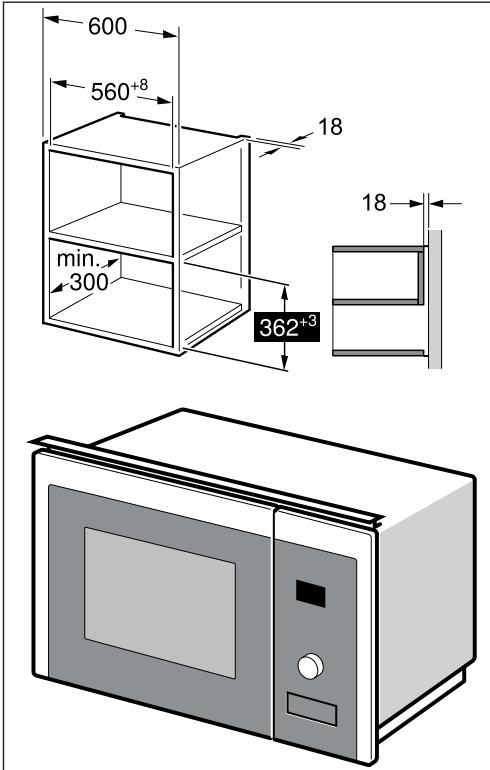 600

$560^{+8}$

18

18

min.
300

$362^{+3}$