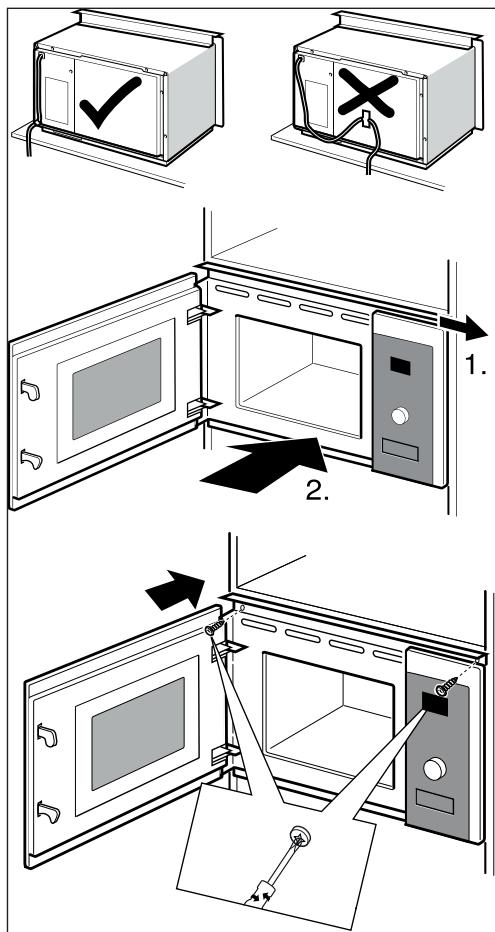 1.

2.