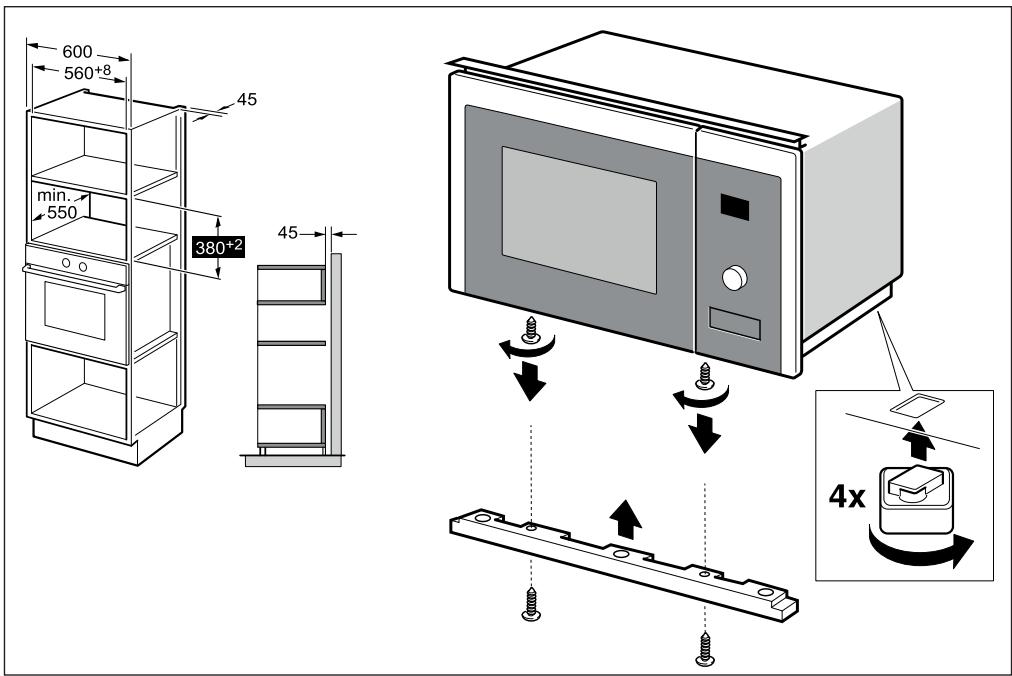 600
$560^{+8}$
45
min. 550
$380^{+2}$
45
4x