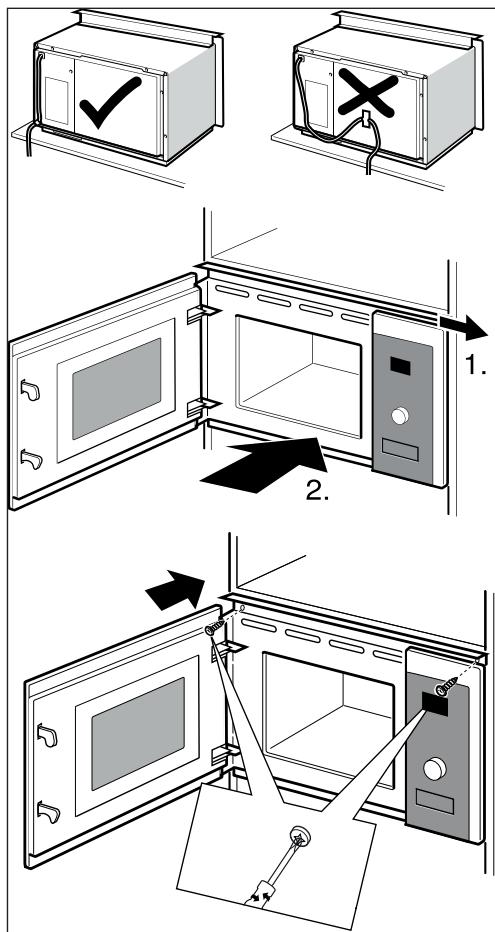 1.

2.