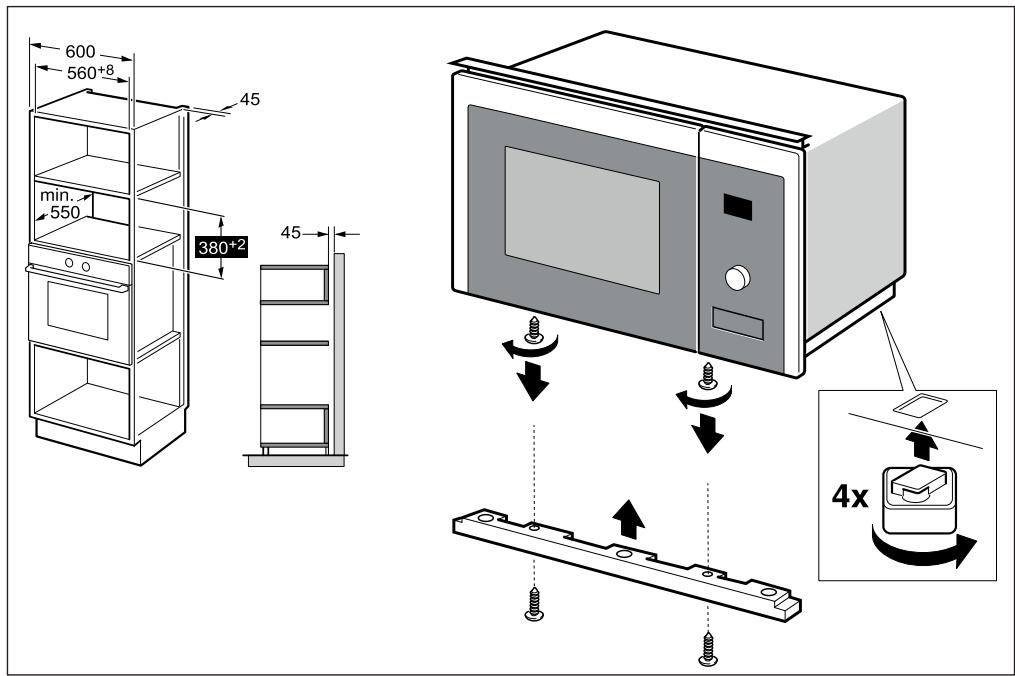 600
$560^{+8}$
45
min. 550
$380^{+2}$
45
4x