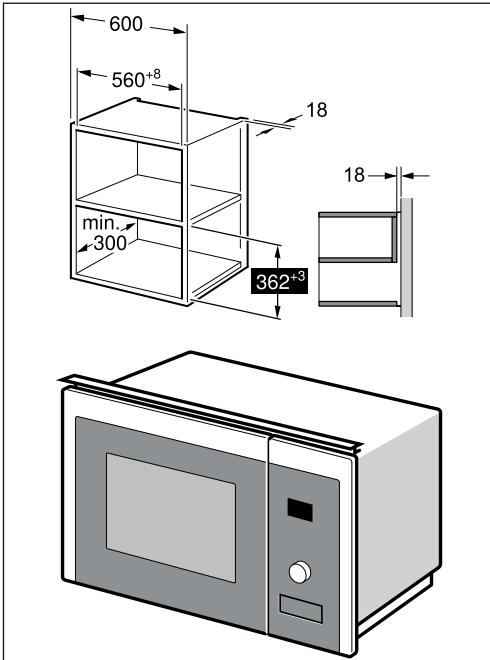 600

$560^{+8}$

18

18

min.
300

$362^{+3}$