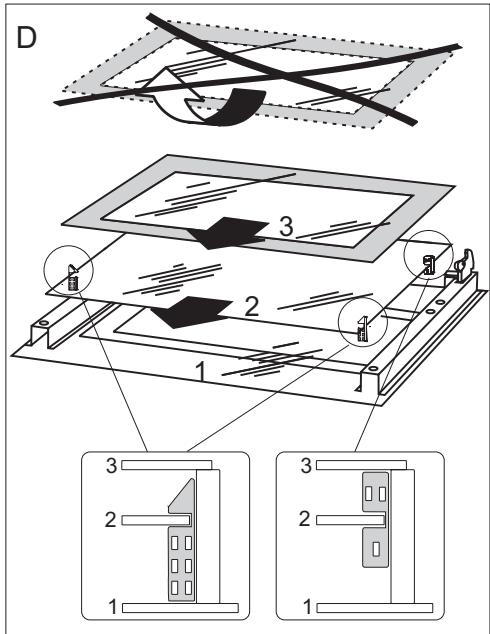 D

3

2

1

3

2

1

3

2

1