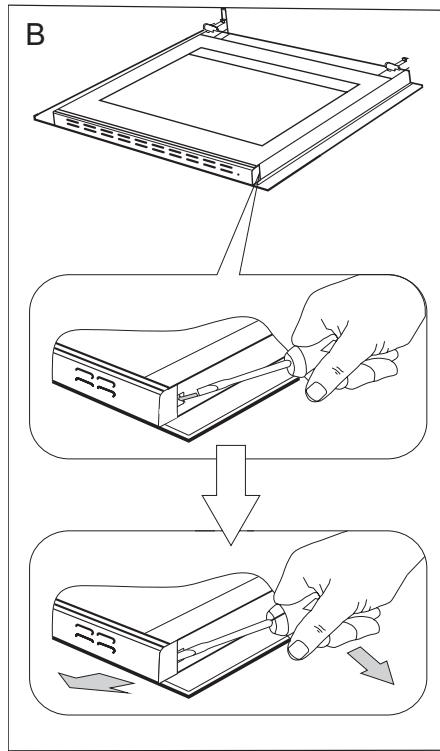 B