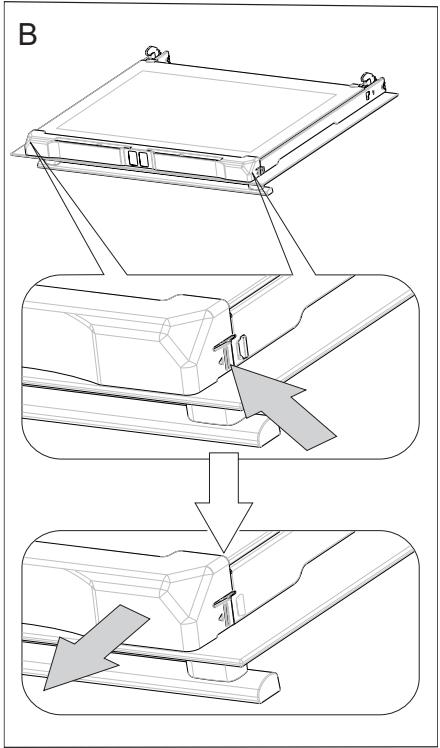 B