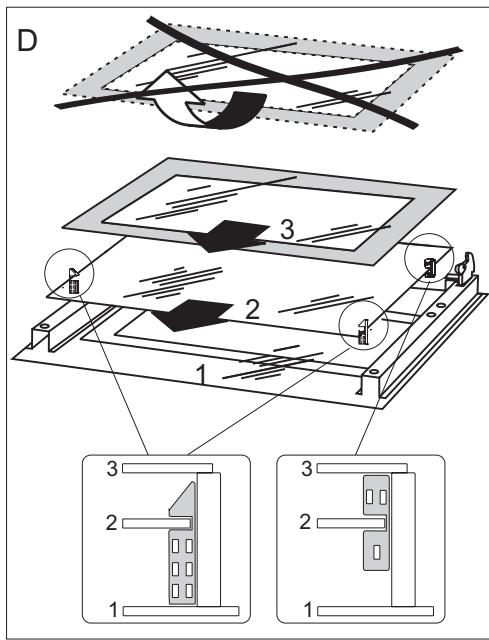 D

3

2

1

3

2

1

3

2

1