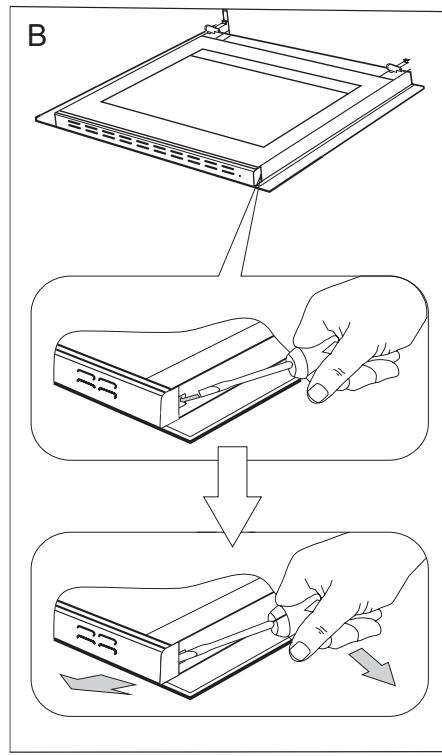 B