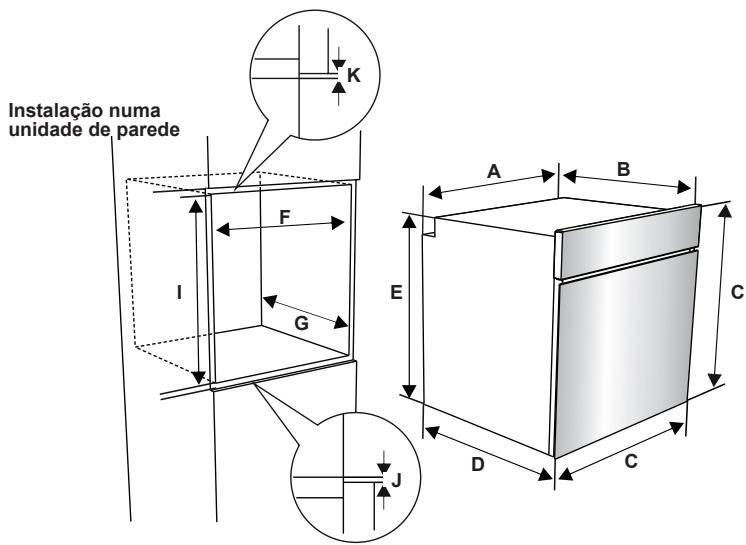 Instalação numa unidade de parede

K

F

I

G

J

A

B

E

C

D

C