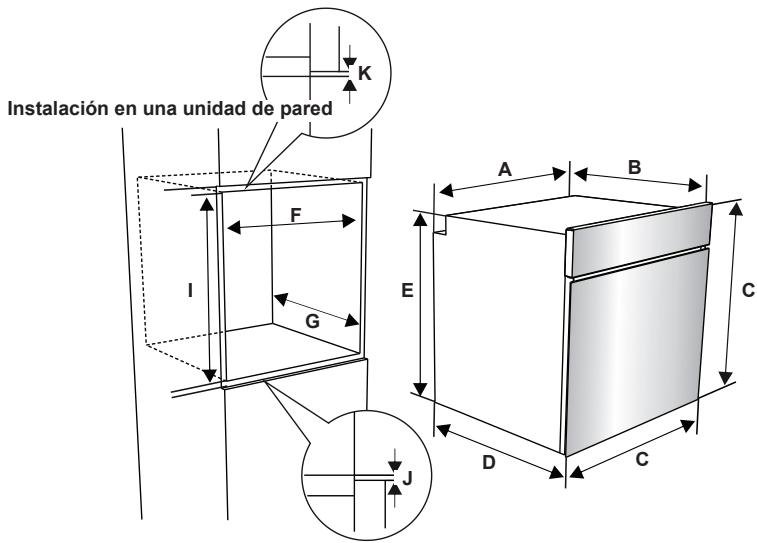 K

Instalación en una unidad de pared

F

I

G

J

A

B

E

C

D

C