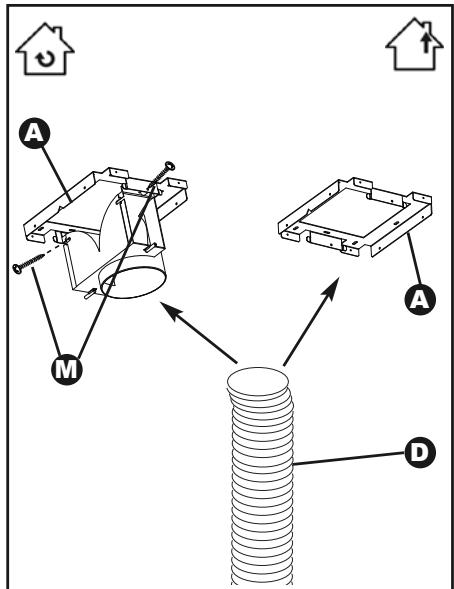 A

A

M

D