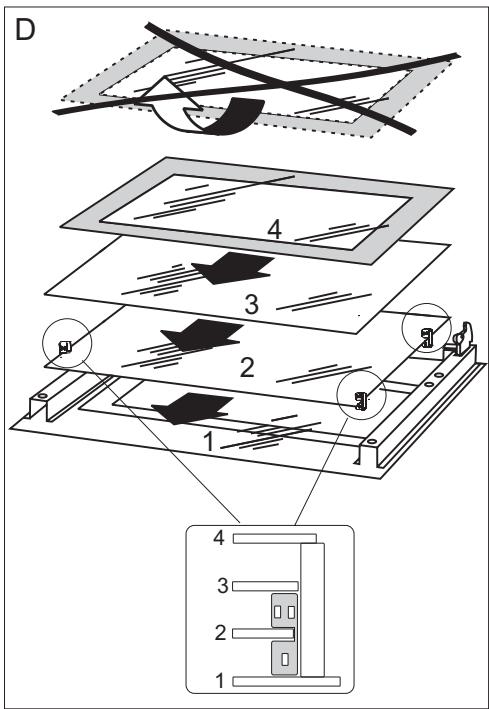 D

4

3

2

1

4

3

2

1