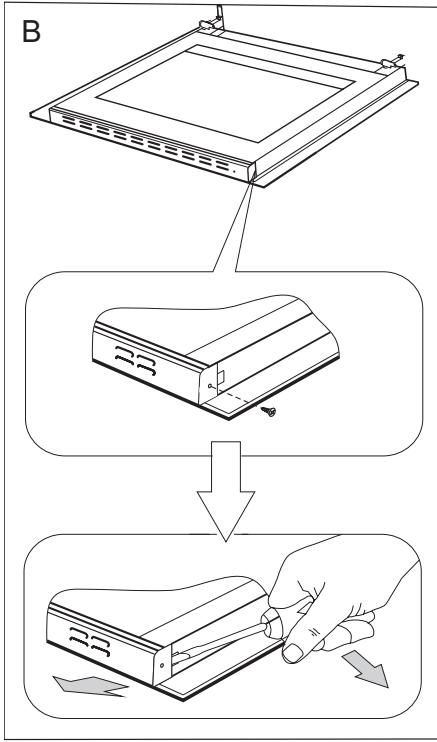 B