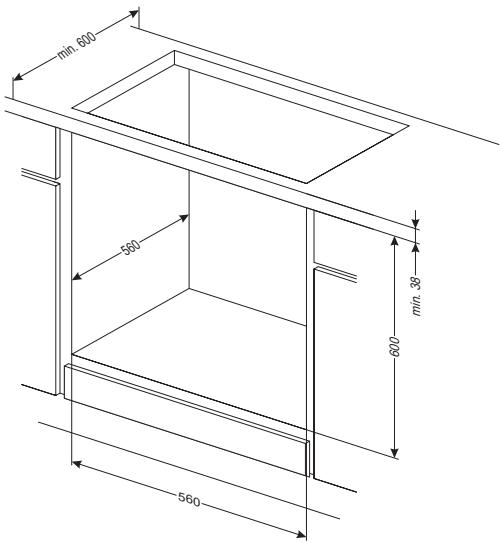 min. 600
560
min. 38
600
560