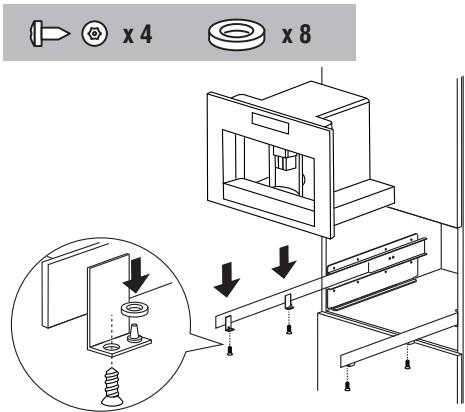 x 4 x 8