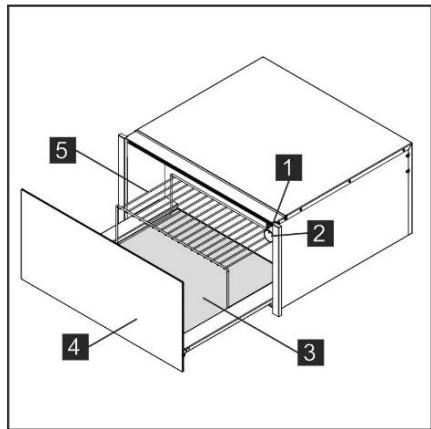 5
1
2
4
3