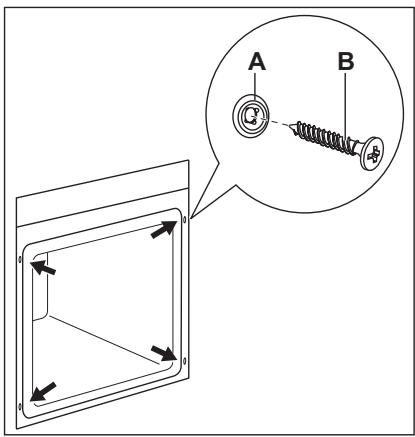 A
B