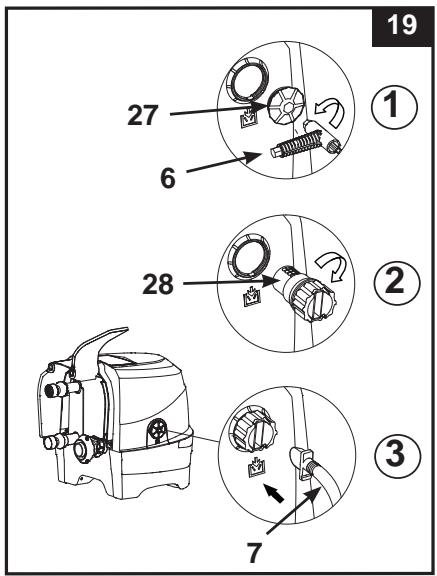 19

27

6

1

28

2

3

7