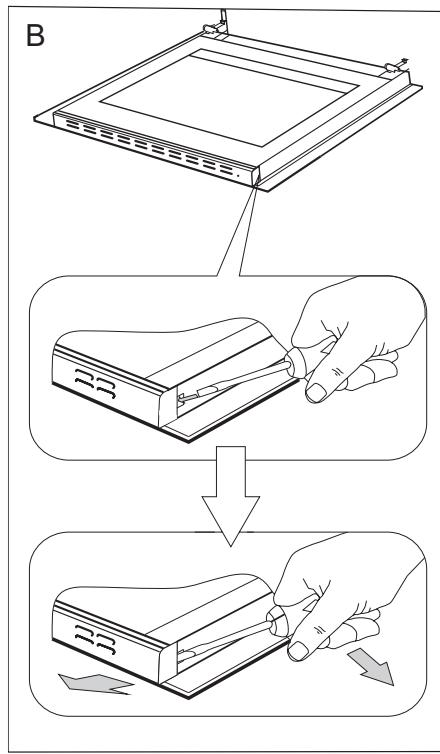 B