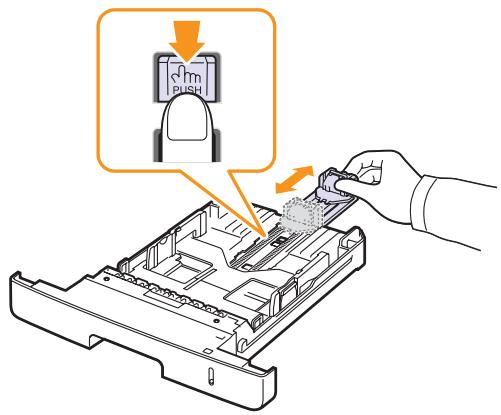 PUSH