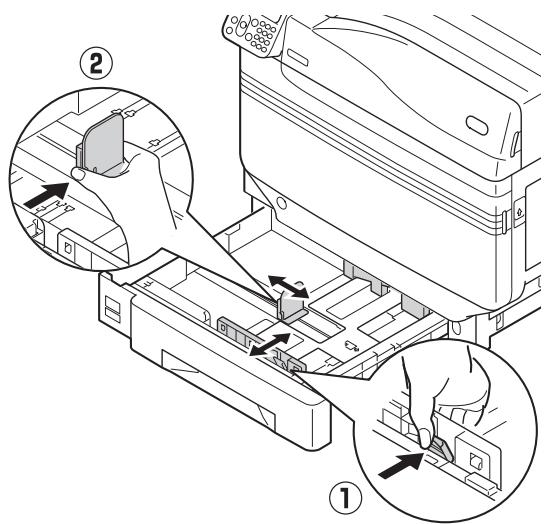 ②

①