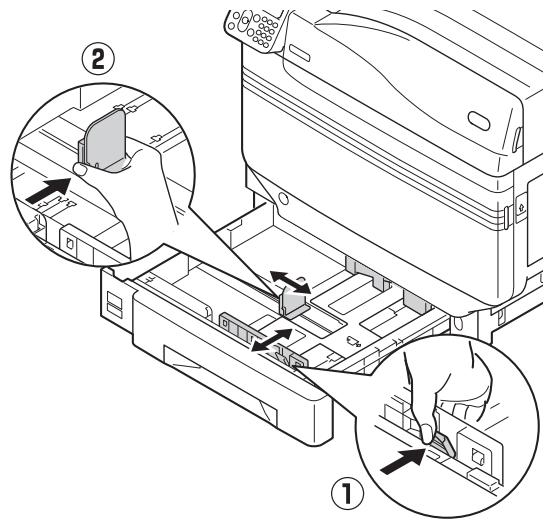 2

1