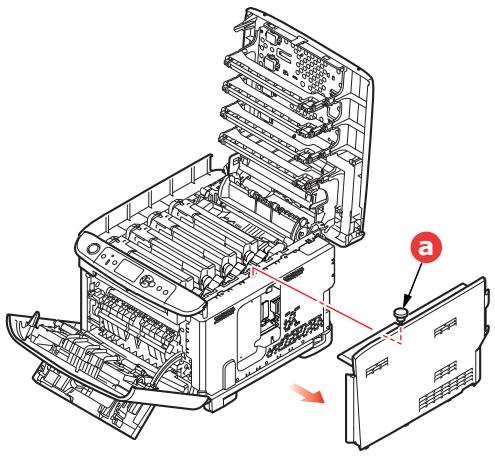 a