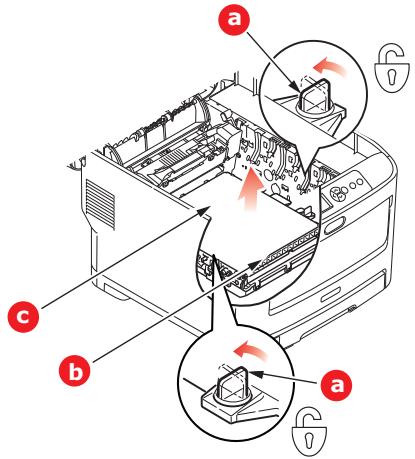 a
c
b
a