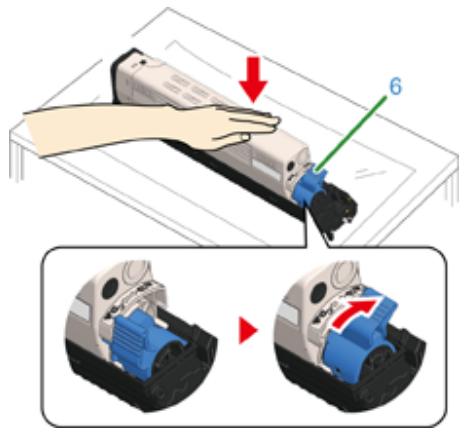 6