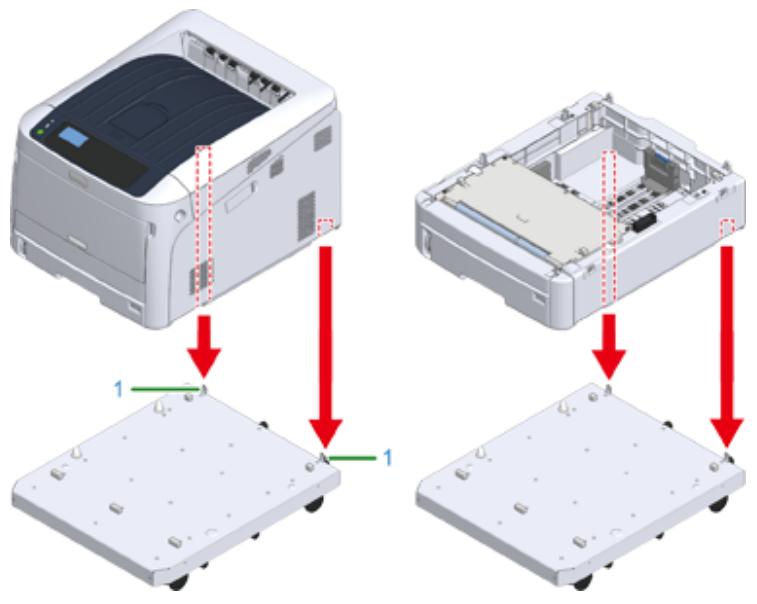 1
1