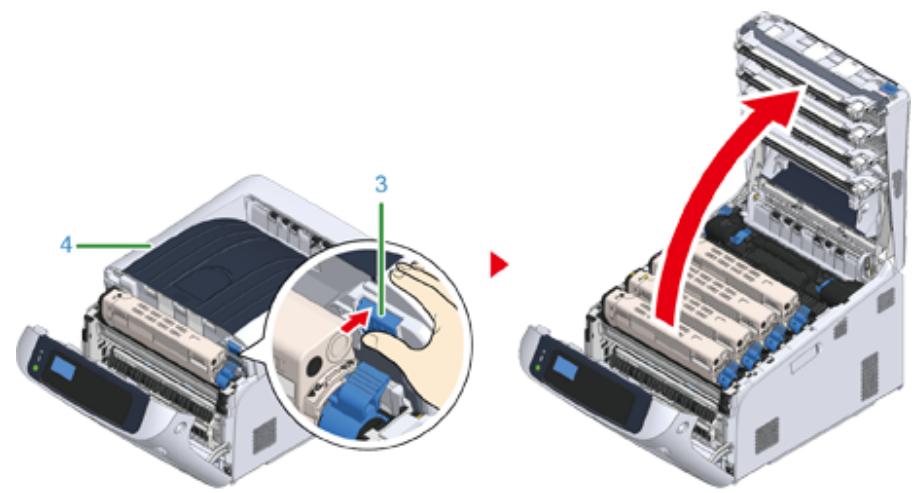 4
3