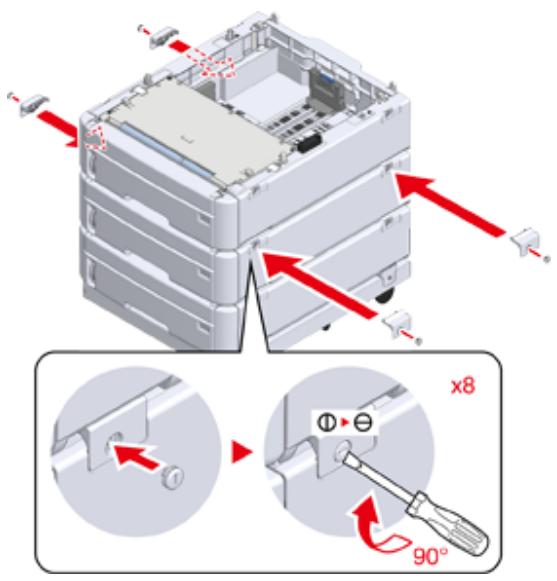 x8

90°