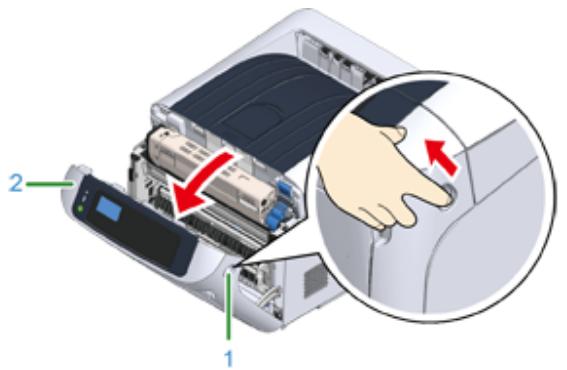 2

1