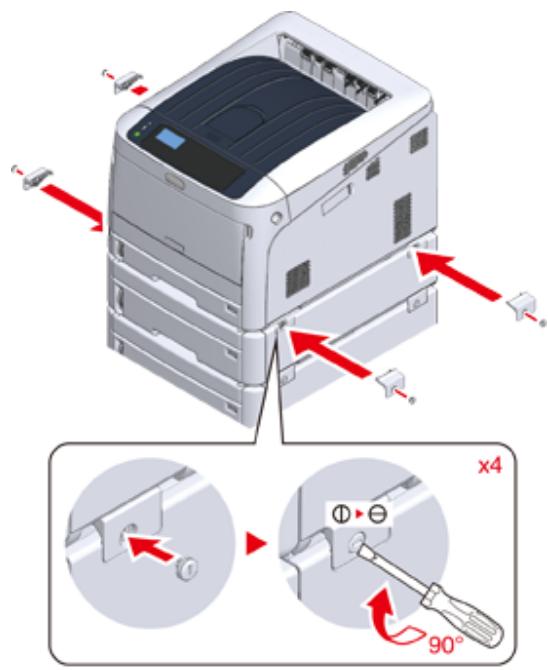 x4

90°