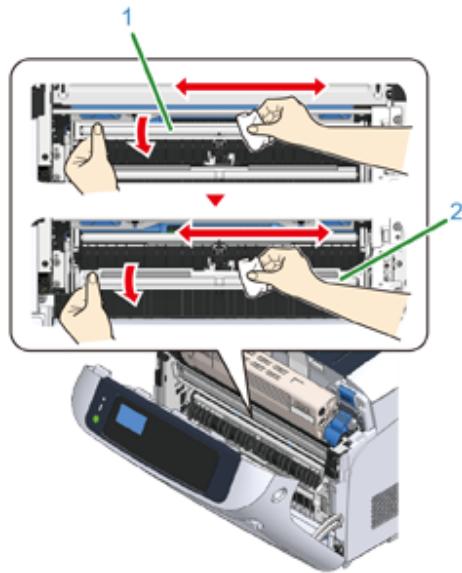 1

2