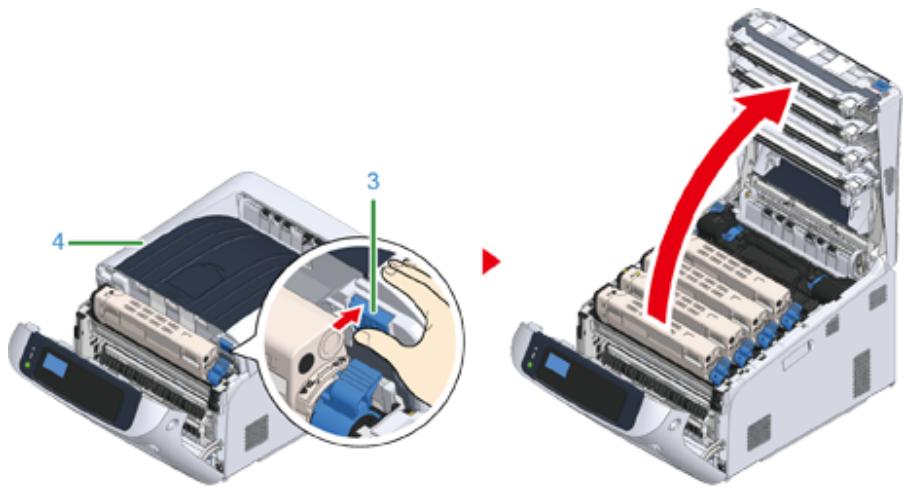 4
3