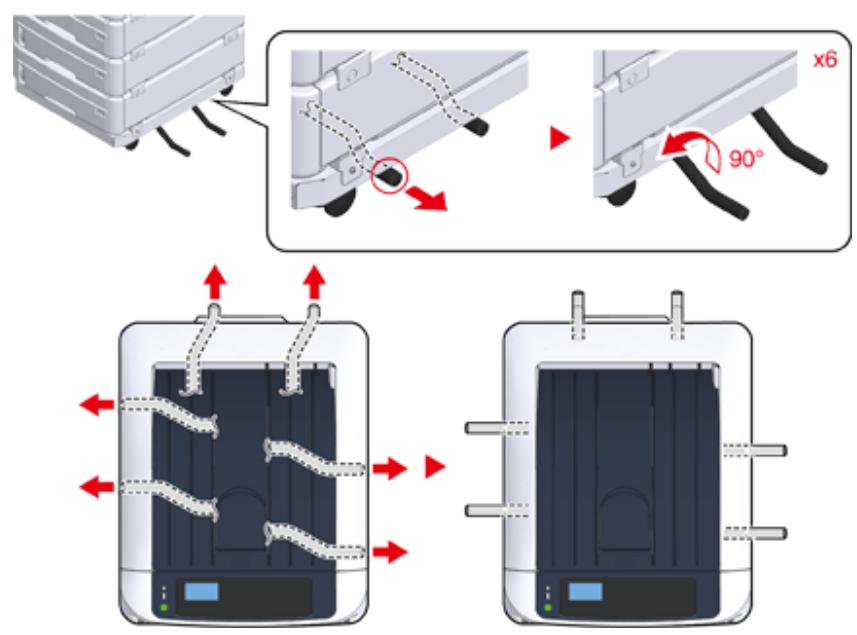 x6

90°