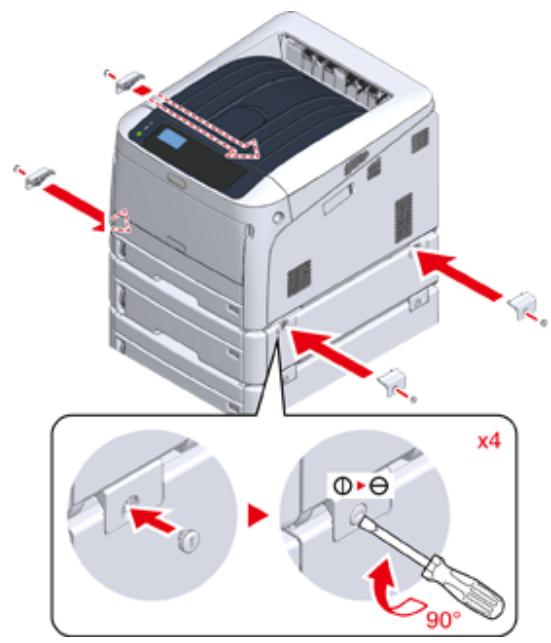 x4

90°