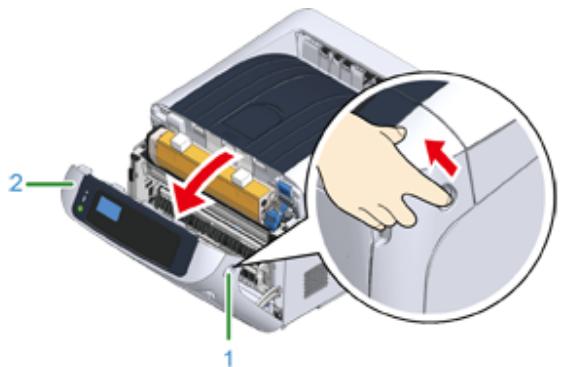 2
1